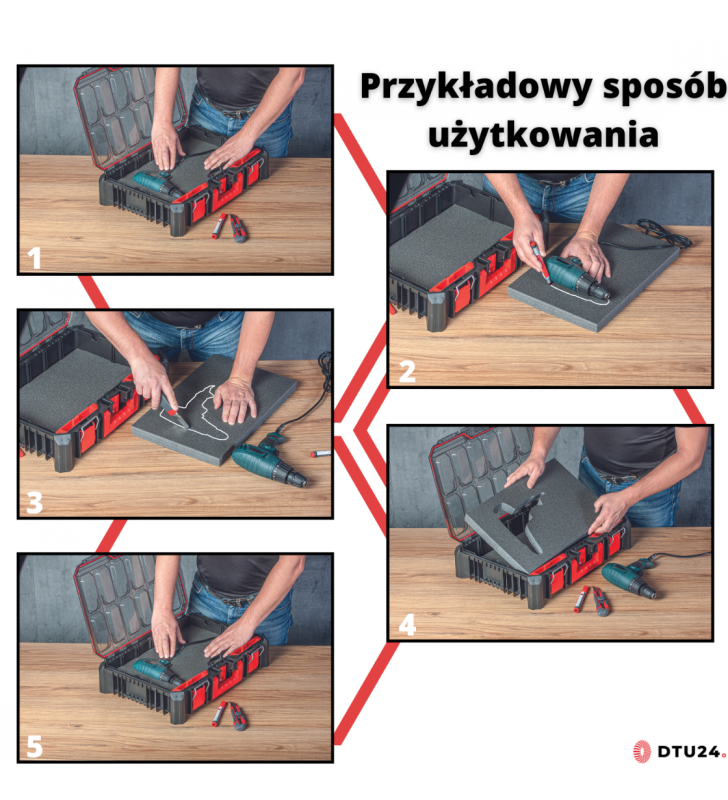 Przykładowy sposób użytkowania

1

2

3

4

5

DTU24.